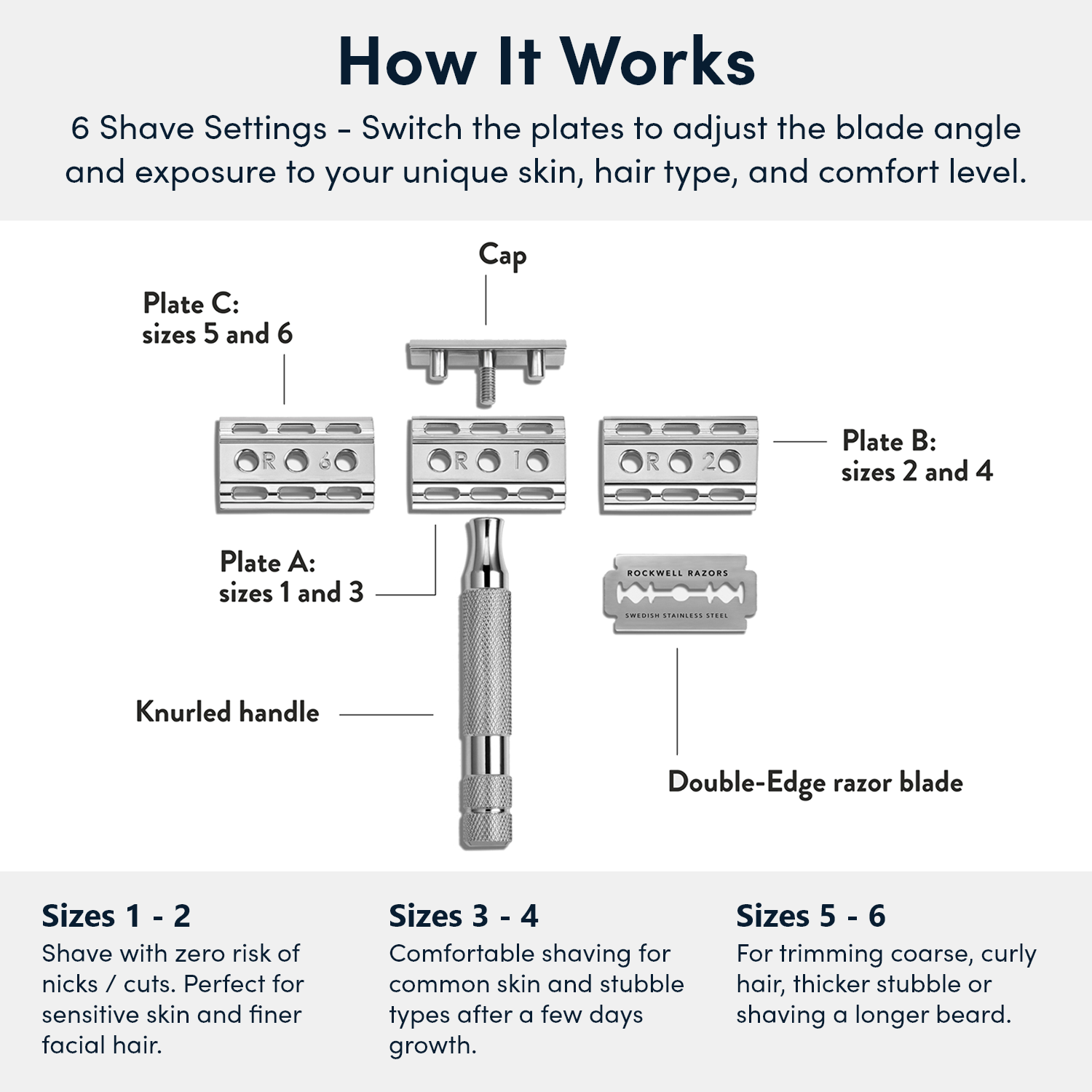 How It Works

6 Shave Settings – Switch the plates to adjust the blade angle and exposure to your unique skin, hair type, and comfort level.

Cap

Plate C: sizes 5 and 6

R 6

R 1

R 2

Plate B: sizes 2 and 4

Plate A: sizes 1 and 3

ROCKWELL RAZORS

SWEDISH STAINLESS STEEL

Knurled handle

Double-Edge razor blade

Sizes 1 - 2
Shave with zero risk of nicks / cuts. Perfect for sensitive skin and finer facial hair.

Sizes 3 - 4
Comfortable shaving for common skin and stubble types after a few days growth.

Sizes 5 - 6
For trimming coarse, curly hair, thicker stubble or shaving a longer beard.